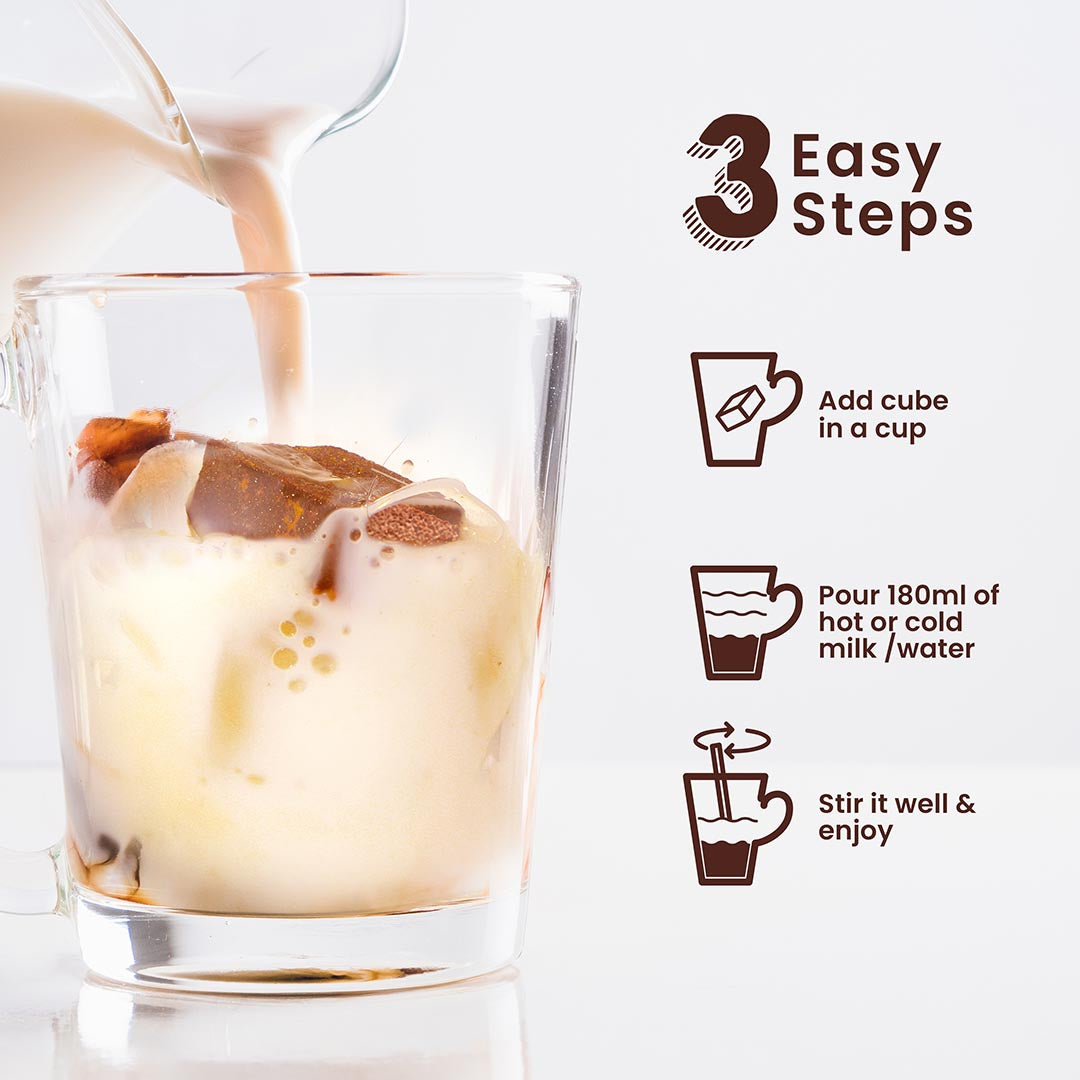 3 Easy Steps

Add cube in a cup

Pour 180ml of hot or cold milk /water

Stir it well & enjoy