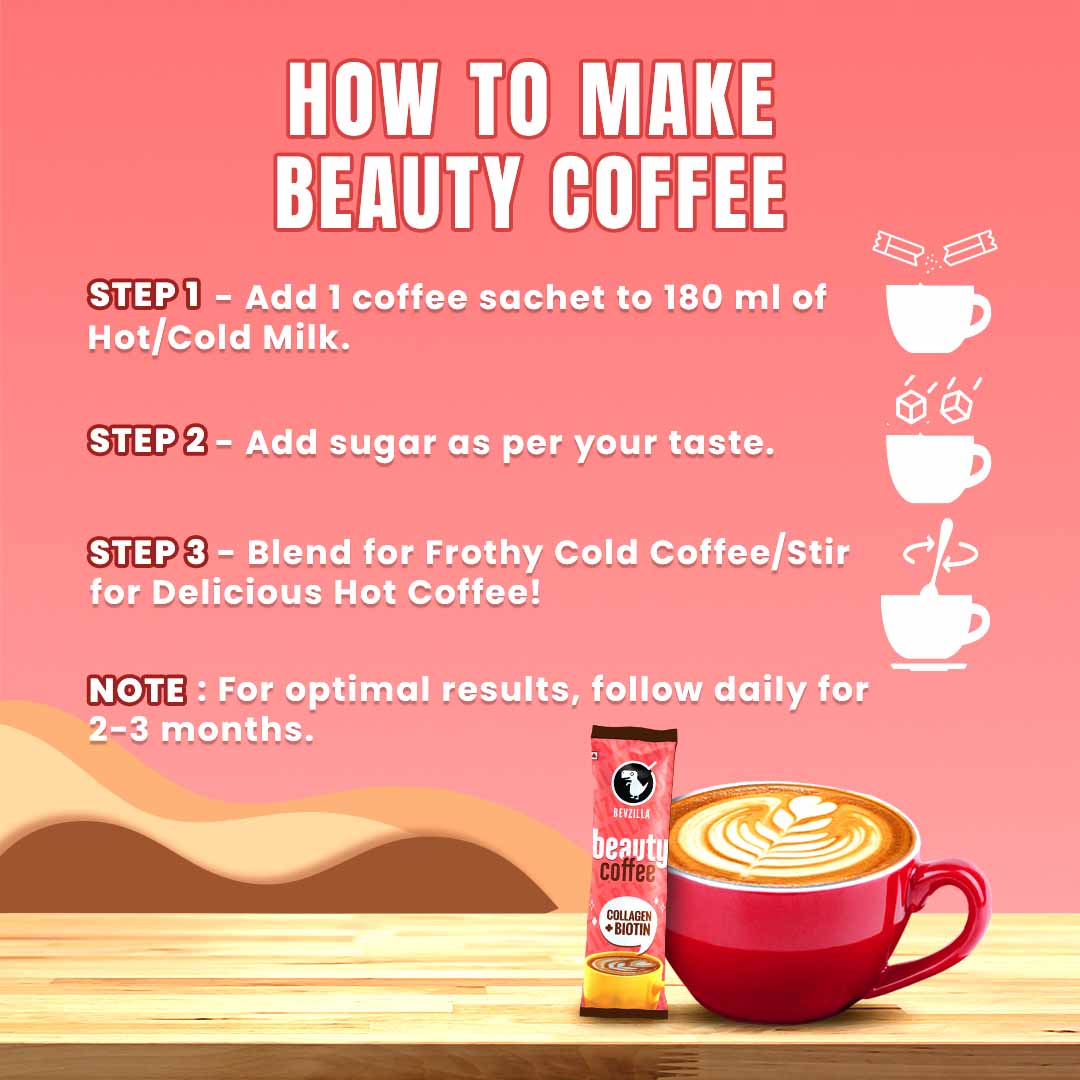 HOW TO MAKE BEAUTY COFFEE

STEP 1 - Add 1 coffee sachet to 180 ml of Hot/Cold Milk.

STEP 2 - Add sugar as per your taste.

STEP 3 - Blend for Frothy Cold Coffee/Stir for Delicious Hot Coffee!

NOTE : For optimal results, follow daily for 2-3 months.

BEVZILLA
beauty coffee
COLLAGEN + BIOTIN