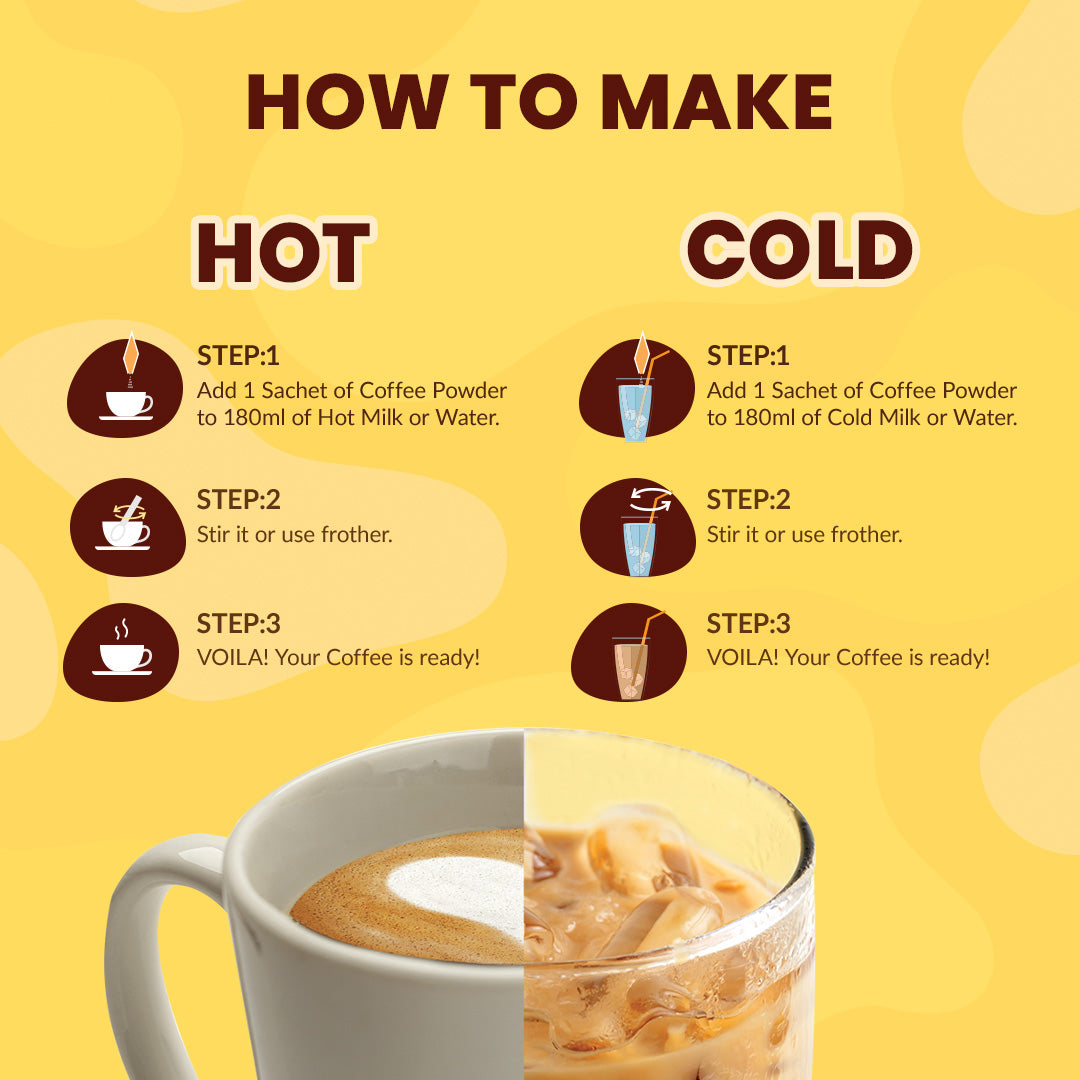 HOW TO MAKE

HOT

STEP:1
Add 1 Sachet of Coffee Powder to 180ml of Hot Milk or Water.

STEP:2
Stir it or use frother.

STEP:3
VOILA! Your Coffee is ready!

COLD

STEP:1
Add 1 Sachet of Coffee Powder to 180ml of Cold Milk or Water.

STEP:2
Stir it or use frother.

STEP:3
VOILA! Your Coffee is ready!